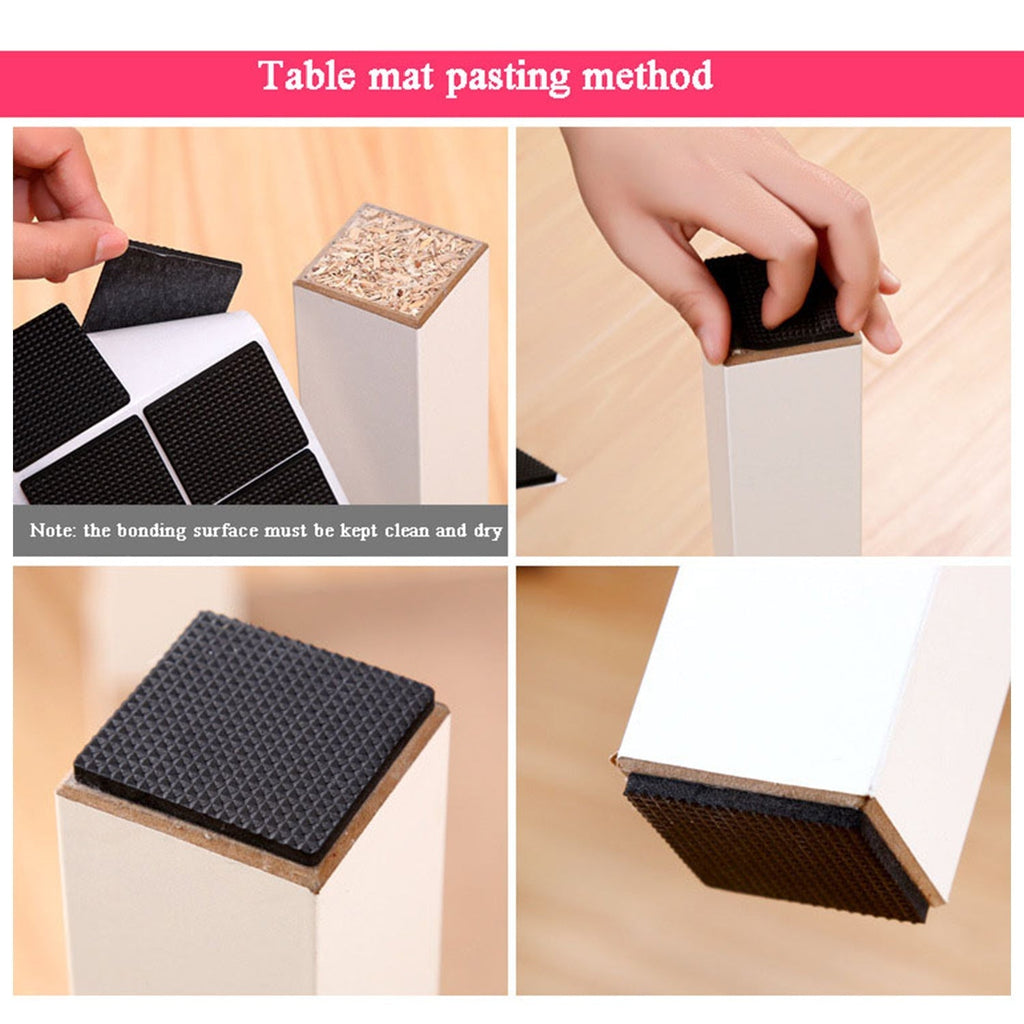 Table mat pasting method

Note: the bonding surface must be kept clean and dry